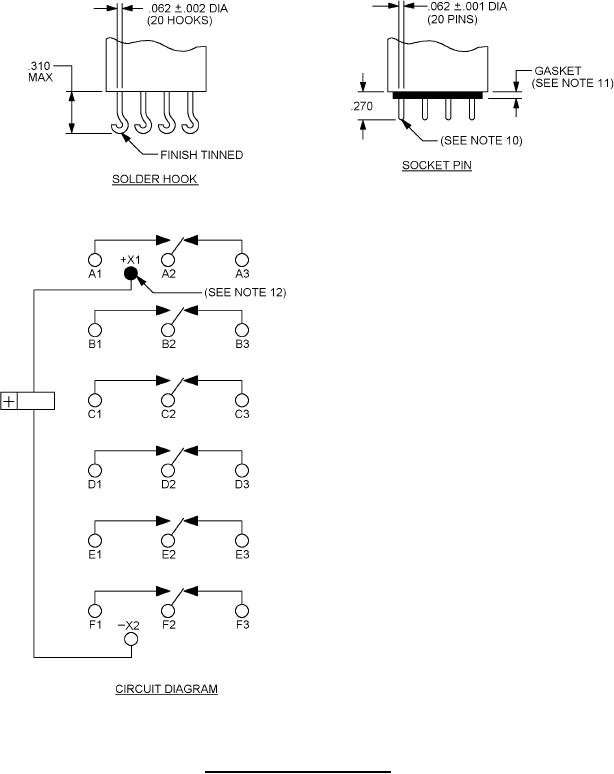 .062 ±.002 DIA
(20 HOOKS)

.310
MAX

FINISH TINNED

SOLDER HOOK

.062 ±.001 DIA
(20 PINS)

GASKET
(SEE NOTE 11)

.270

(SEE NOTE 10)

SOCKET PIN

A1 +X1 A2 A3

(SEE NOTE 12)

B1 B2 B3

+

C1 C2 C3

D1 D2 D3

E1 E2 E3

F1 −X2 F2 F3

CIRCUIT DIAGRAM